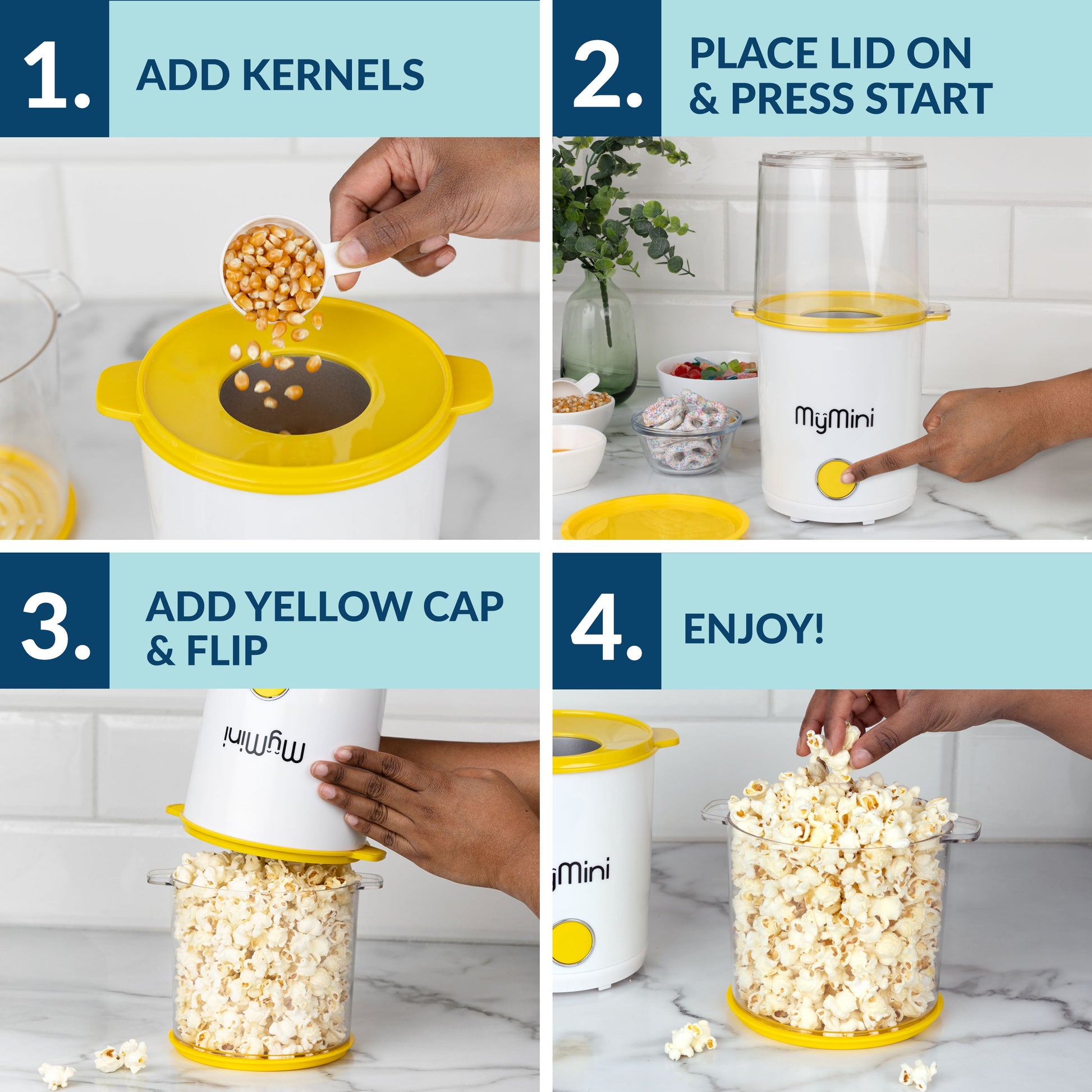 1. ADD KERNELS

2. PLACE LID ON & PRESS START

MyMini

3. ADD YELLOW CAP & FLIP

MyMini

4. ENJOY!

yMini